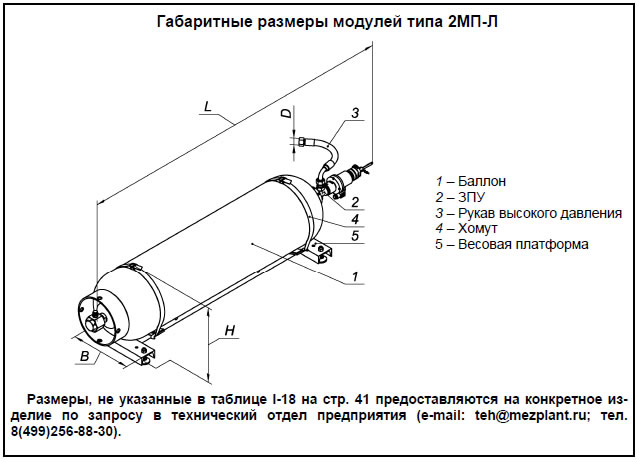 Габаритные размеры модулей типа 2МП-Л

L

D

3

2

4

5

1

H

B

1 – Баллон
2 – ЗПУ
3 – Рукав высокого давления
4 – Хомут
5 – Весовая платформа

Размеры, не указанные в таблице I-18 на стр. 41 предоставляются на конкретное изделие по запросу в технический отдел предприятия (e-mail: teh@mezplant.ru; тел. 8(499)256-88-30).