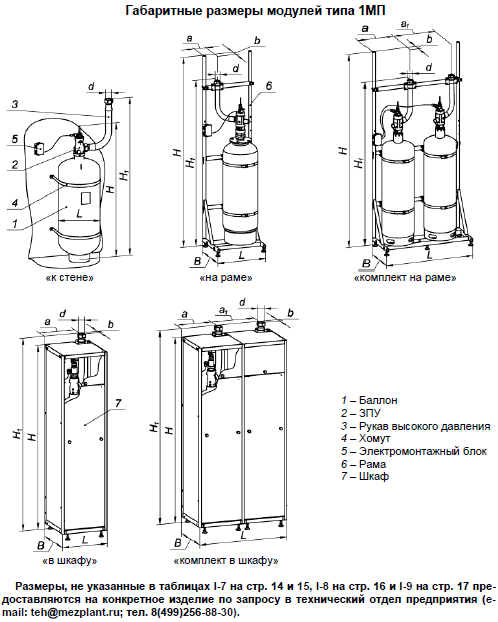 Габаритные размеры модулей типа 1МП

d
3
5
2
4
1
L
H
$H_1$
«к стене»

a
b
d
6
H
$H_1$
B
L
«на раме»

a
$a_1$
b
d
H
$H_1$
B
L
«комплект на раме»

a
d
b
7
$H_1$
H
B
L
«в шкафу»

a
$a_1$
d
b
$H_1$
H
B
L
«комплект в шкафу»

1 – Баллон
2 – ЗПУ
3 – Рукав высокого давления
4 – Хомут
5 – Электромонтажный блок
6 – Рама
7 – Шкаф

Размеры, не указанные в таблицах I-7 на стр. 14 и 15, I-8 на стр. 16 и I-9 на стр. 17 предоставляются на конкретное изделие по запросу в технический отдел предприятия (e-mail: teh@mezplant.ru; тел. 8(499)256-88-30).